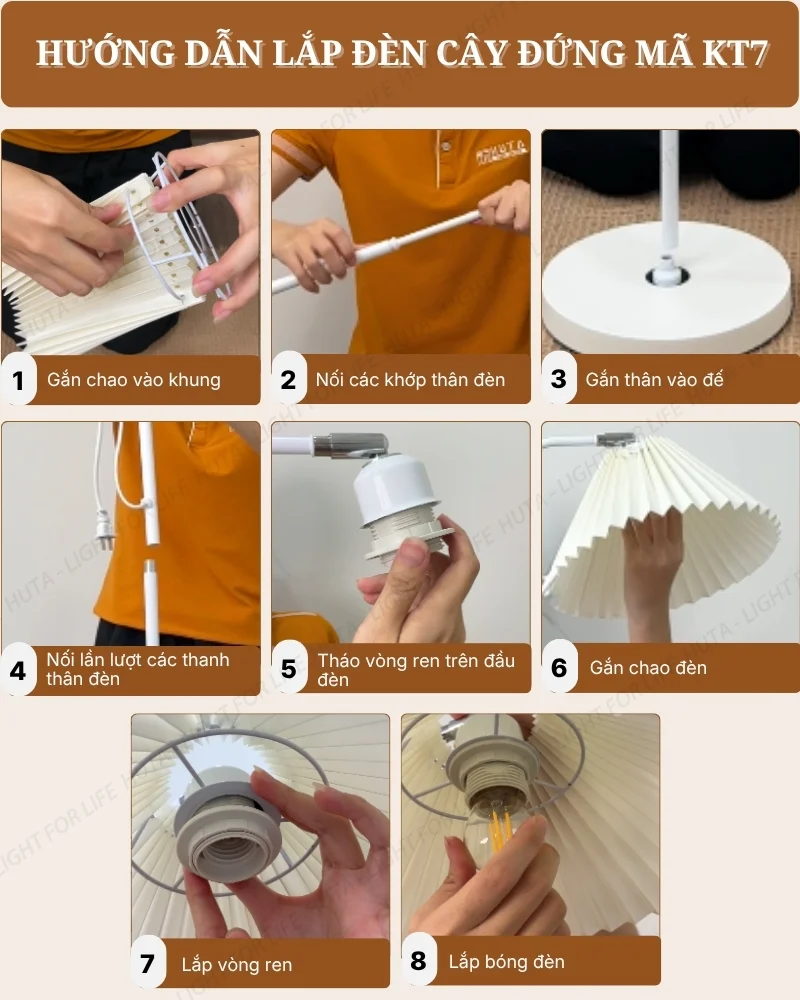 HƯỚNG DẪN LẮP ĐÈN CÂY ĐỨNG MÃ KT7

HUTA

1 Gắn chao vào khung

2 Nối các khớp thân đèn

3 Gắn thân vào đế

4 Nối lần lượt các thanh thân đèn

5 Tháo vòng ren trên đầu đèn

6 Gắn chao đèn

7 Lắp vòng ren

8 Lắp bóng đèn

HUTA - LIGHT FOR LIFE