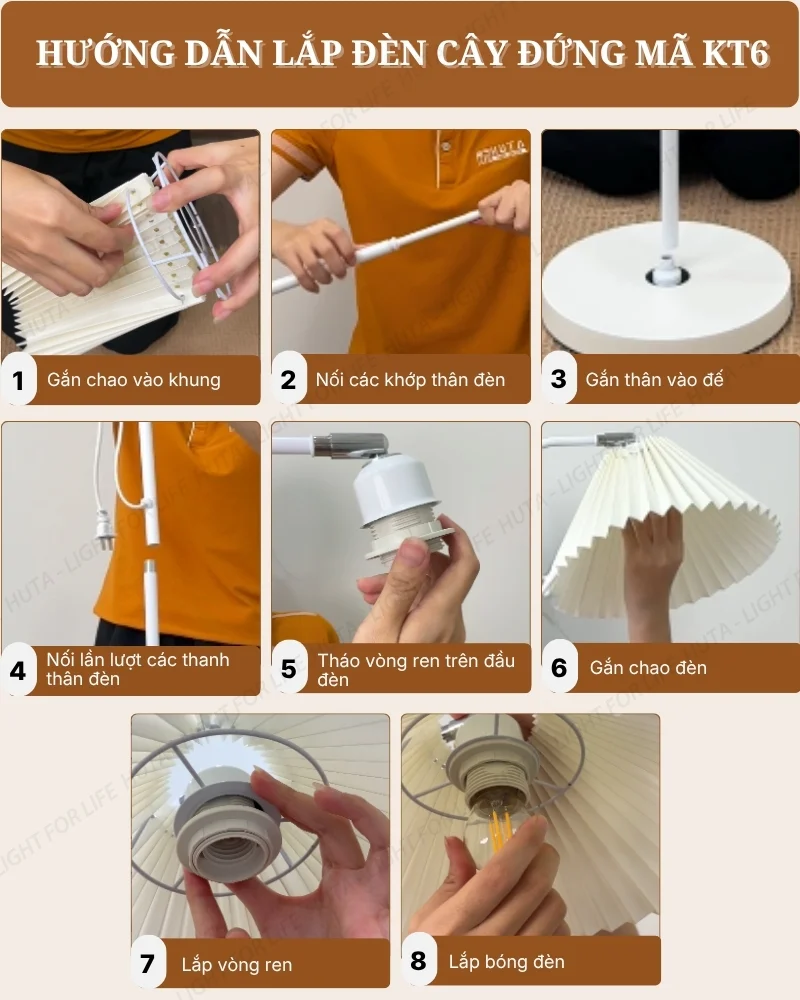 HƯỚNG DẪN LẮP ĐÈN CÂY ĐỨNG MÃ KT6

HUTA

1 Gắn chao vào khung

2 Nối các khớp thân đèn

3 Gắn thân vào đế

4 Nối lần lượt các thanh thân đèn

5 Tháo vòng ren trên đầu đèn

6 Gắn chao đèn

7 Lắp vòng ren

8 Lắp bóng đèn

HUTA - LIGHT FOR LIFE